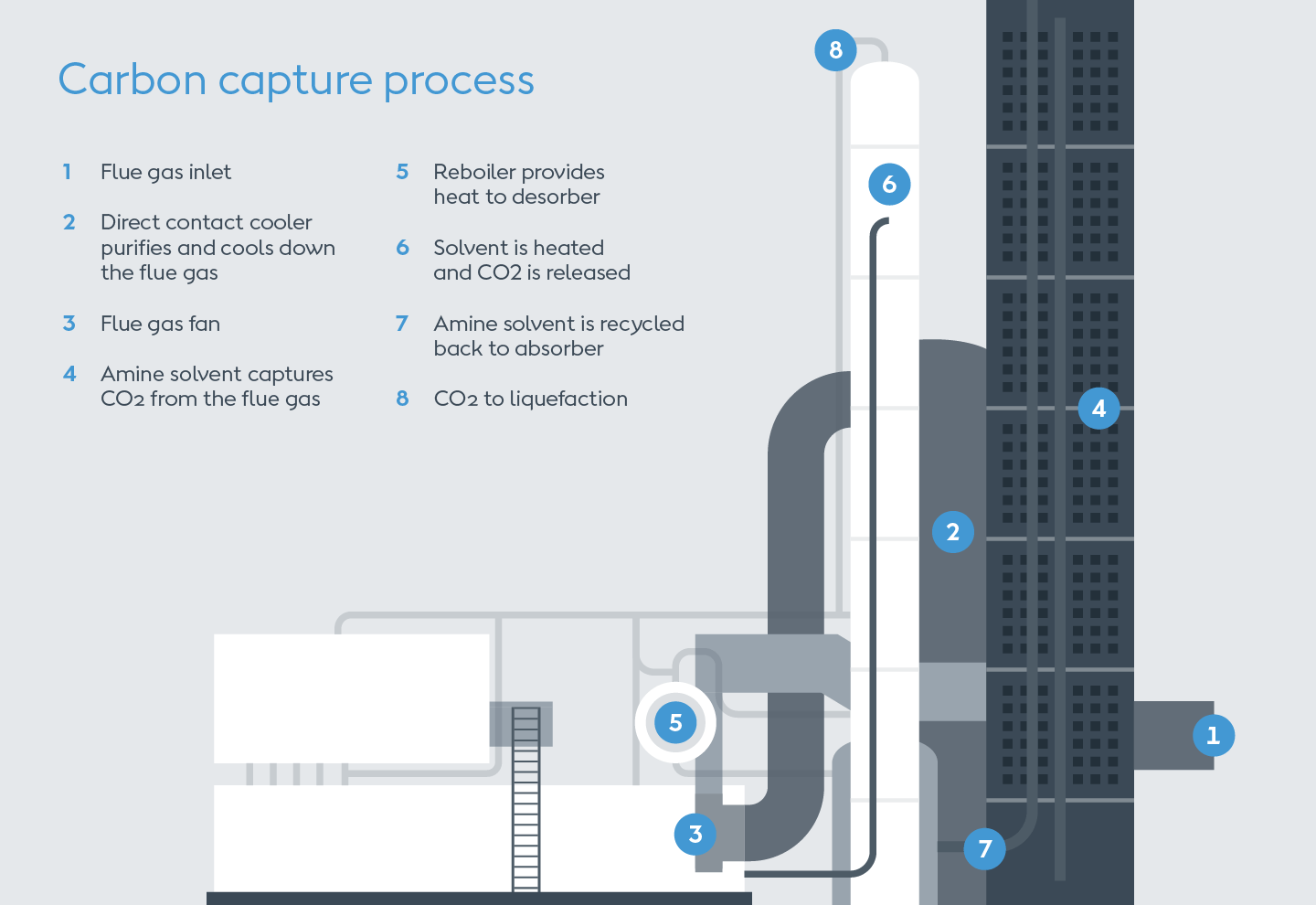 Carbon capture process

1 Flue gas inlet

2 Direct contact cooler purifies and cools down the flue gas

3 Flue gas fan

4 Amine solvent captures CO2 from the flue gas

5 Reboiler provides heat to desorber

6 Solvent is heated and CO2 is released

7 Amine solvent is recycled back to absorber

8 CO2 to liquefaction

8

6

4

2

5

1

3

7