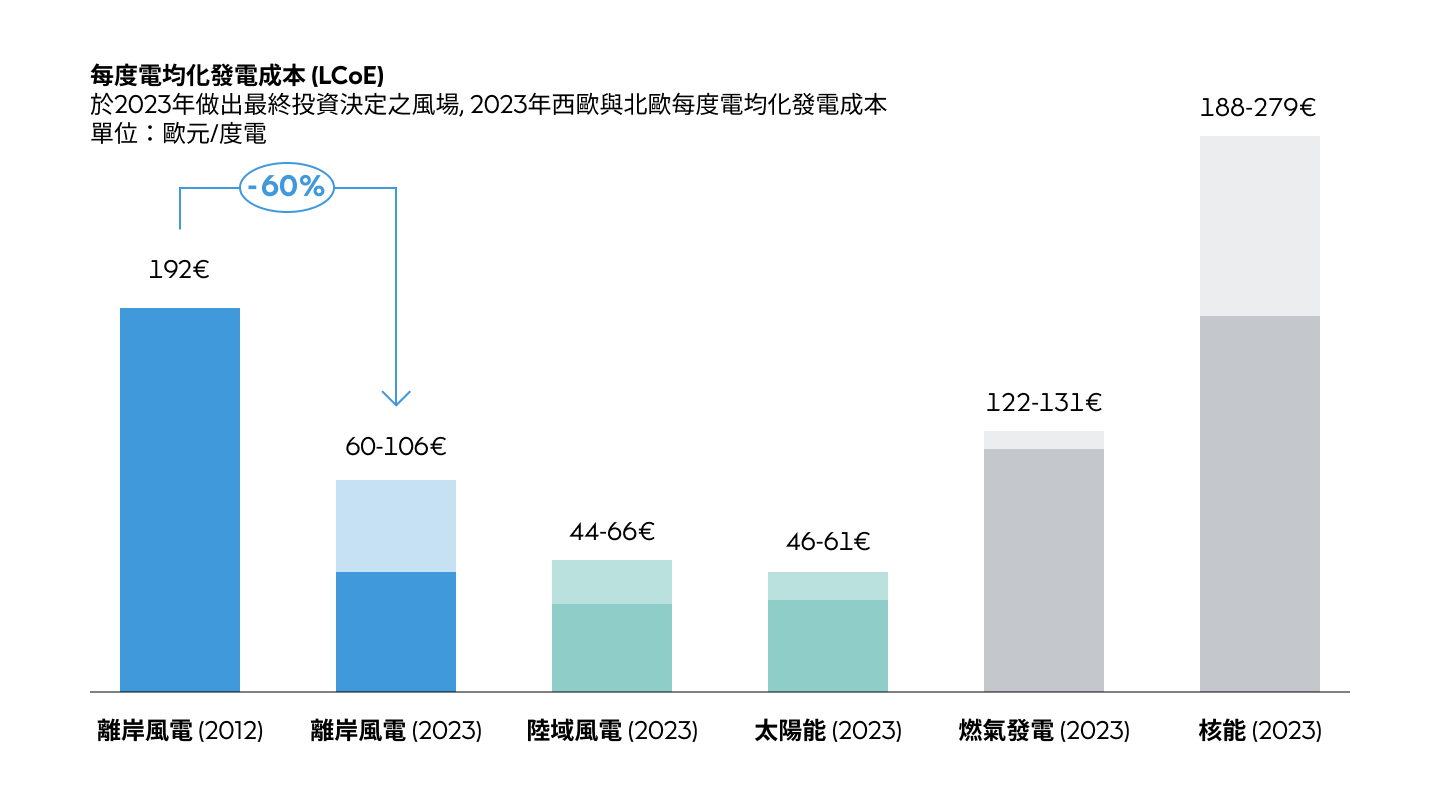 每度電均化發電成本 (LCoE)
於2023年做出最終投資決定之風場, 2023年西歐與北歐每度電均化發電成本
單位：歐元/度電

-60%

192€

60-106€

44-66€

46-61€

122-131€

188-279€

離岸風電 (2012)
離岸風電 (2023)
陸域風電 (2023)
太陽能 (2023)
燃氣發電 (2023)
核能 (2023)