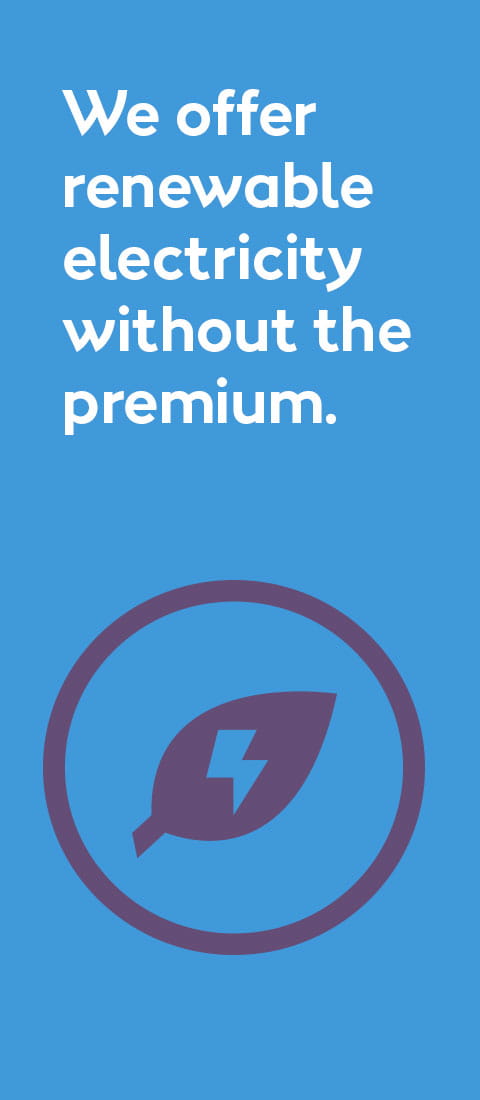 We offer renewable electricity without the premium.